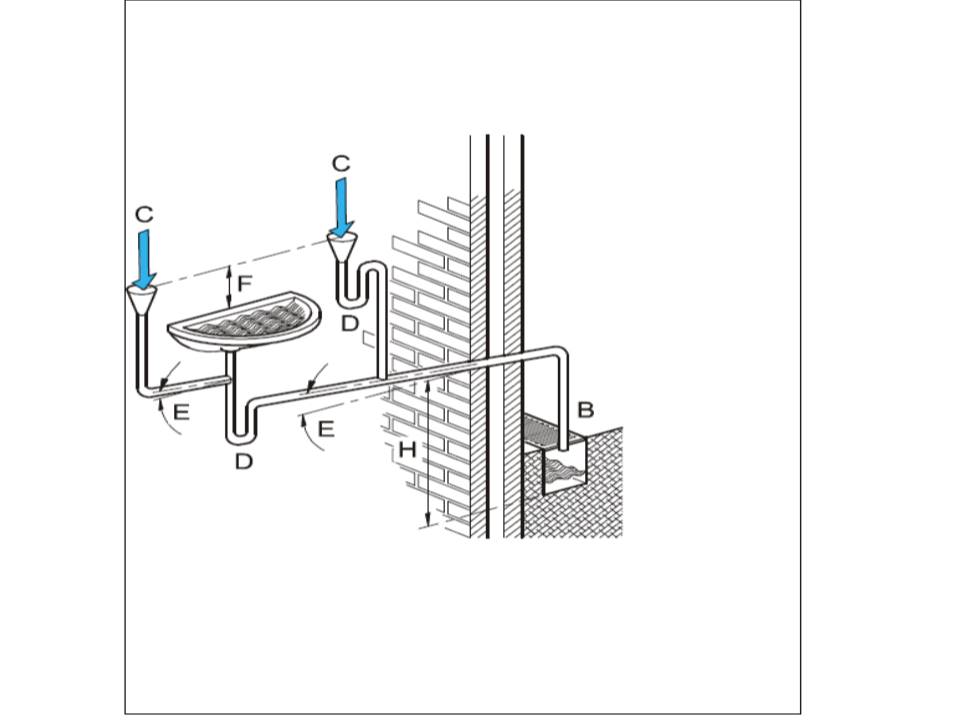 C
C
F
D
E
E
D
H
B